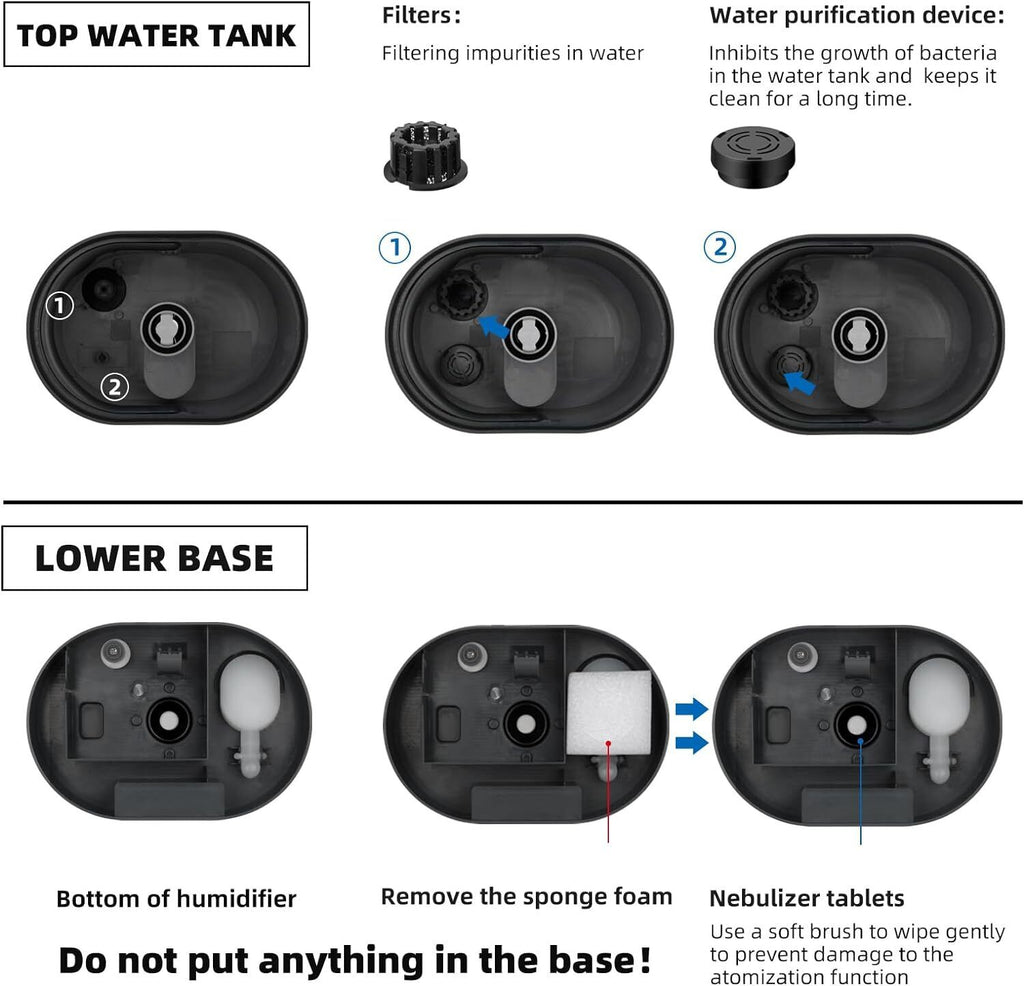 TOP WATER TANK

Filters:
Filtering impurities in water

Water purification device:
Inhibits the growth of bacteria in the water tank and keeps it clean for a long time.

①

②

①

②

LOWER BASE

Bottom of humidifier

Remove the sponge foam

Nebulizer tablets
Use a soft brush to wipe gently to prevent damage to the atomization function

Do not put anything in the base!